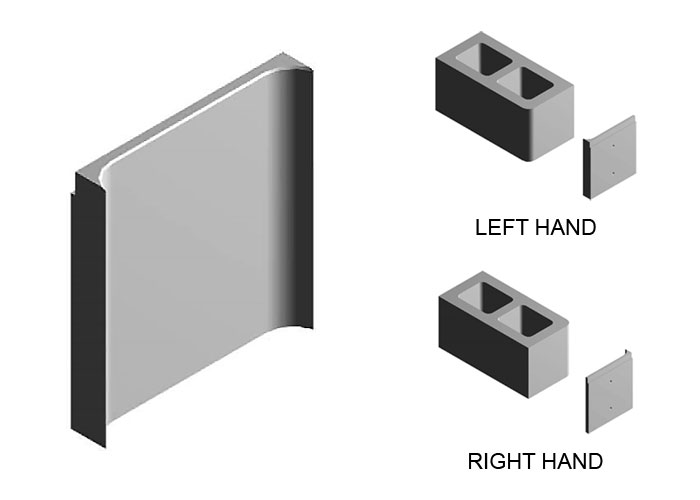 LEFT HAND

RIGHT HAND