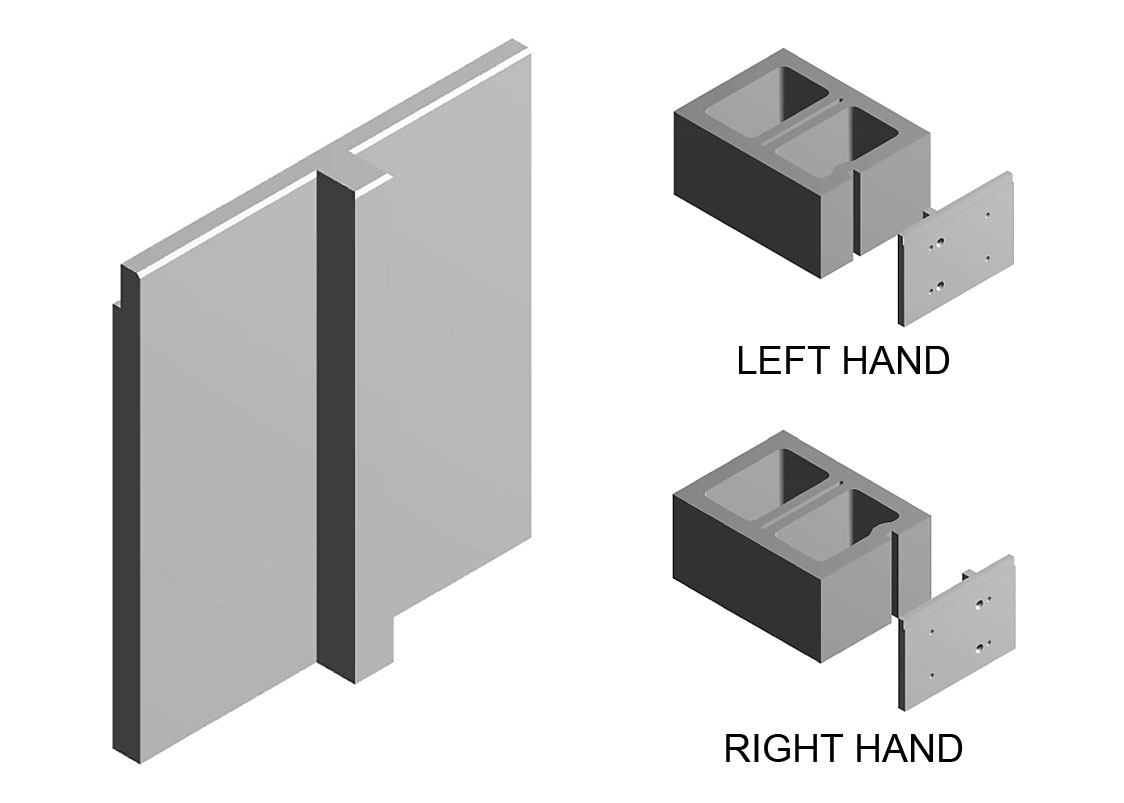 LEFT HAND

RIGHT HAND